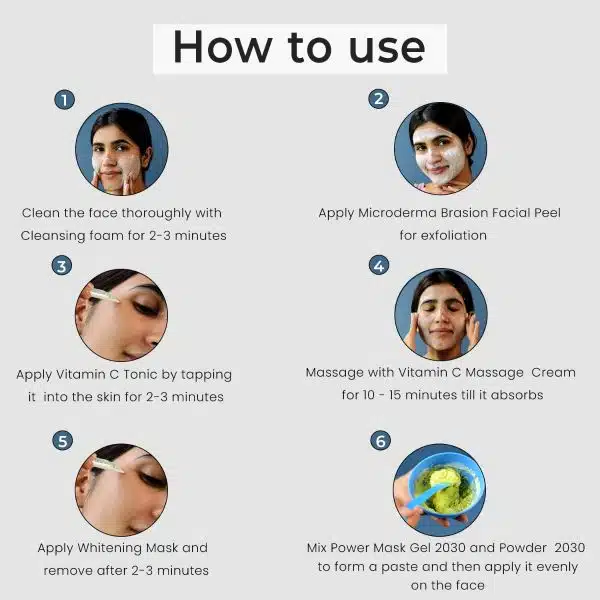 How to use

1

Clean the face thoroughly with Cleansing foam for 2-3 minutes

2

Apply Microderma Brasion Facial Peel for exfoliation

3

Apply Vitamin C Tonic by tapping it into the skin for 2-3 minutes

4

Massage with Vitamin C Massage Cream for 10 - 15 minutes till it absorbs

5

Apply Whitening Mask and remove after 2-3 minutes

6

Mix Power Mask Gel 2030 and Powder 2030 to form a paste and then apply it evenly on the face