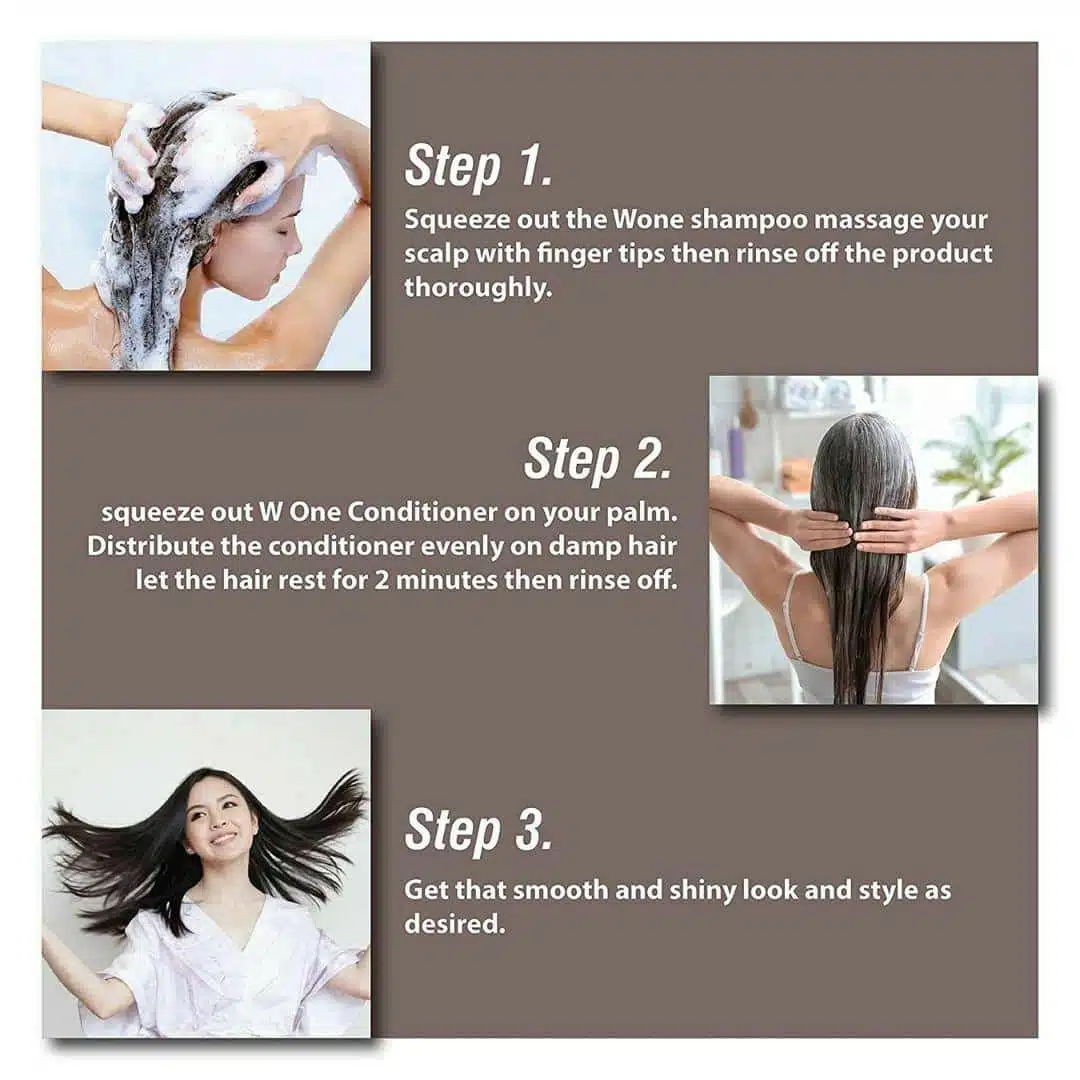 Step 1.

Squeeze out the Wone shampoo massage your scalp with finger tips then rinse off the product thoroughly.

Step 2.

squeeze out W One Conditioner on your palm. Distribute the conditioner evenly on damp hair let the hair rest for 2 minutes then rinse off.

Step 3.

Get that smooth and shiny look and style as desired.