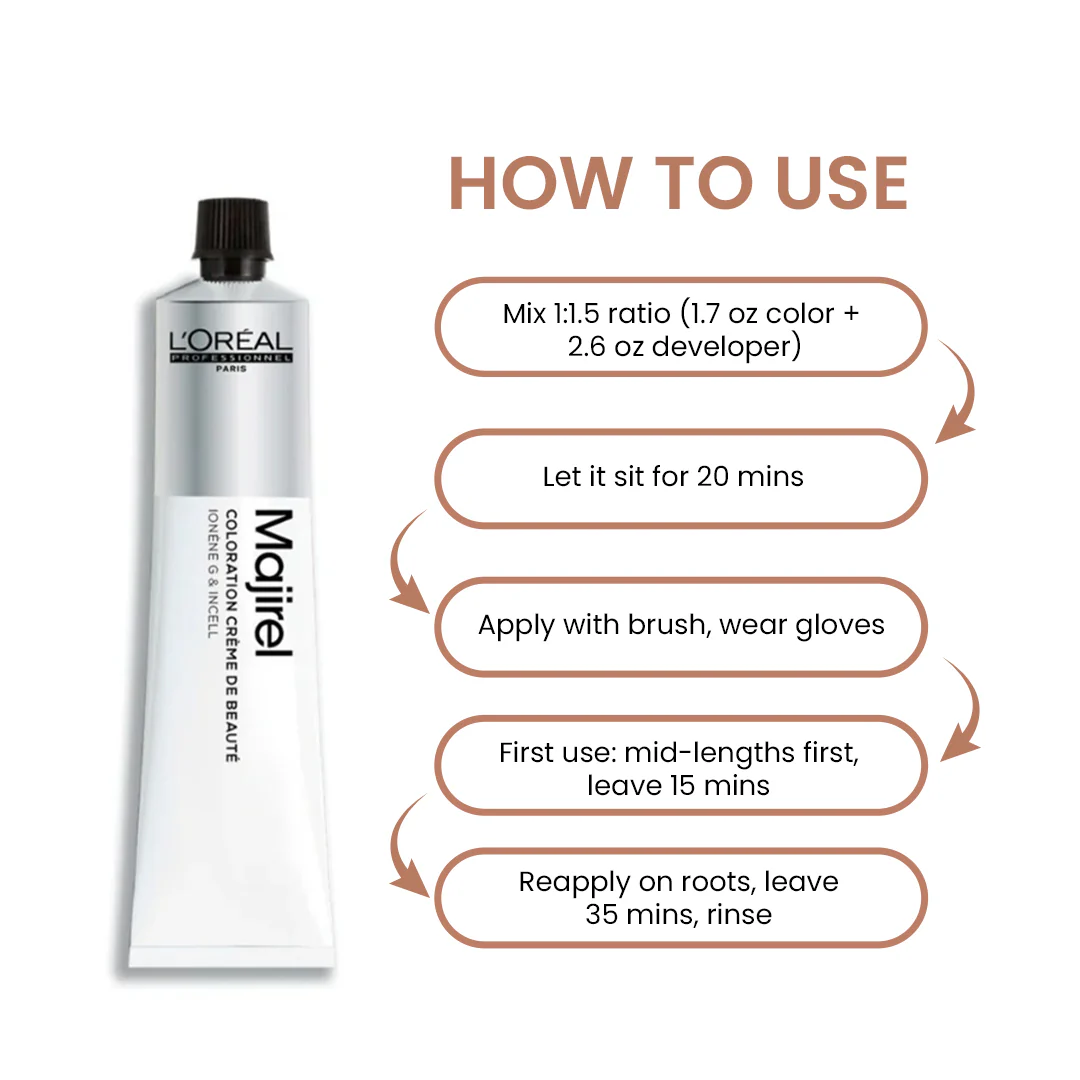 L'ORÉAL
PROFESSIONNEL
PARIS

Majirel
COLORATION CRÈME DE BEAUTÉ
IONÈNE G & INCELL

HOW TO USE

Mix 1:1.5 ratio (1.7 oz color + 2.6 oz developer)

Let it sit for 20 mins

Apply with brush, wear gloves

First use: mid-lengths first, leave 15 mins

Reapply on roots, leave 35 mins, rinse