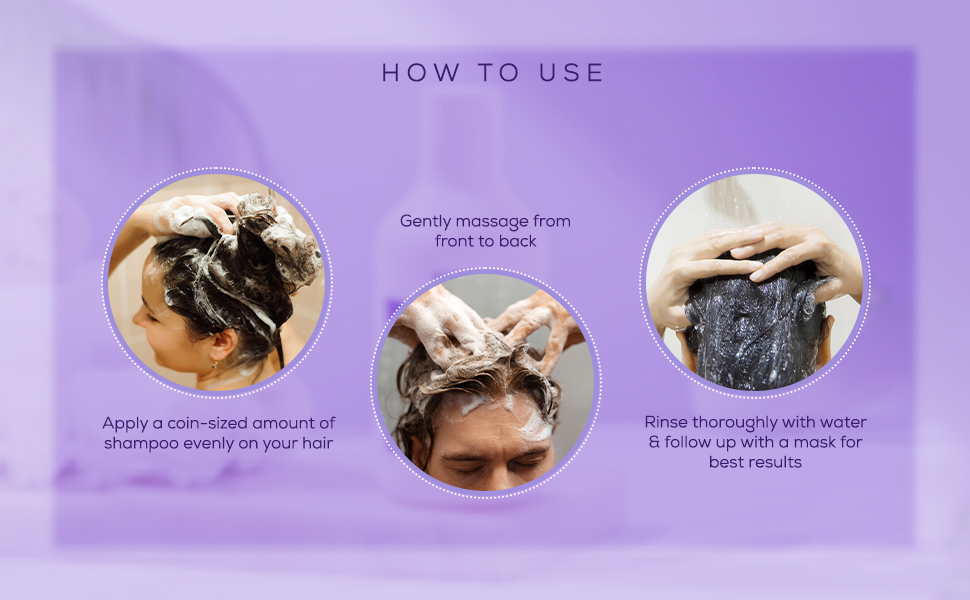 HOW TO USE

Apply a coin-sized amount of shampoo evenly on your hair

Gently massage from front to back

Rinse thoroughly with water & follow up with a mask for best results