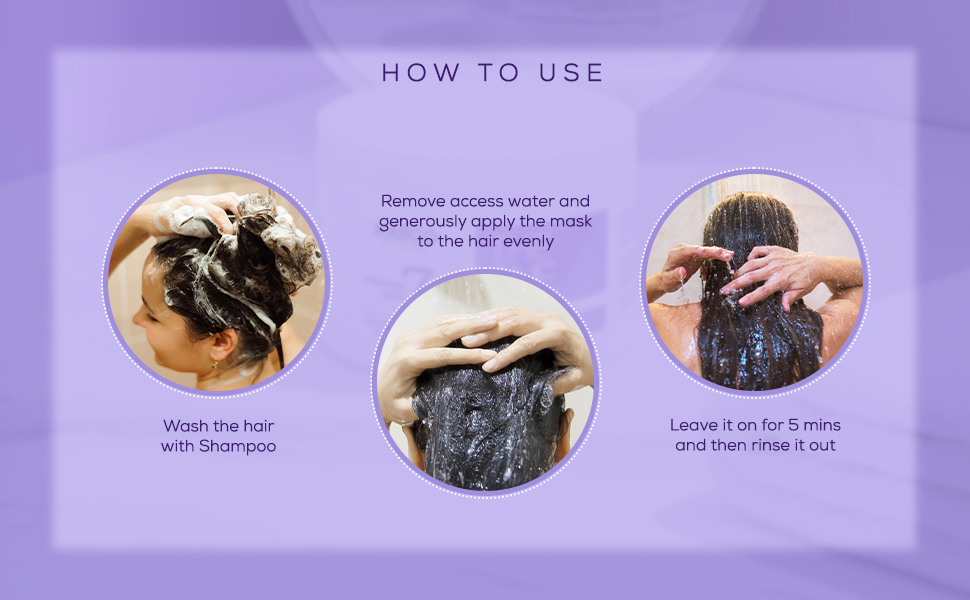 HOW TO USE

Wash the hair with Shampoo

Remove access water and generously apply the mask to the hair evenly

Leave it on for 5 mins and then rinse it out