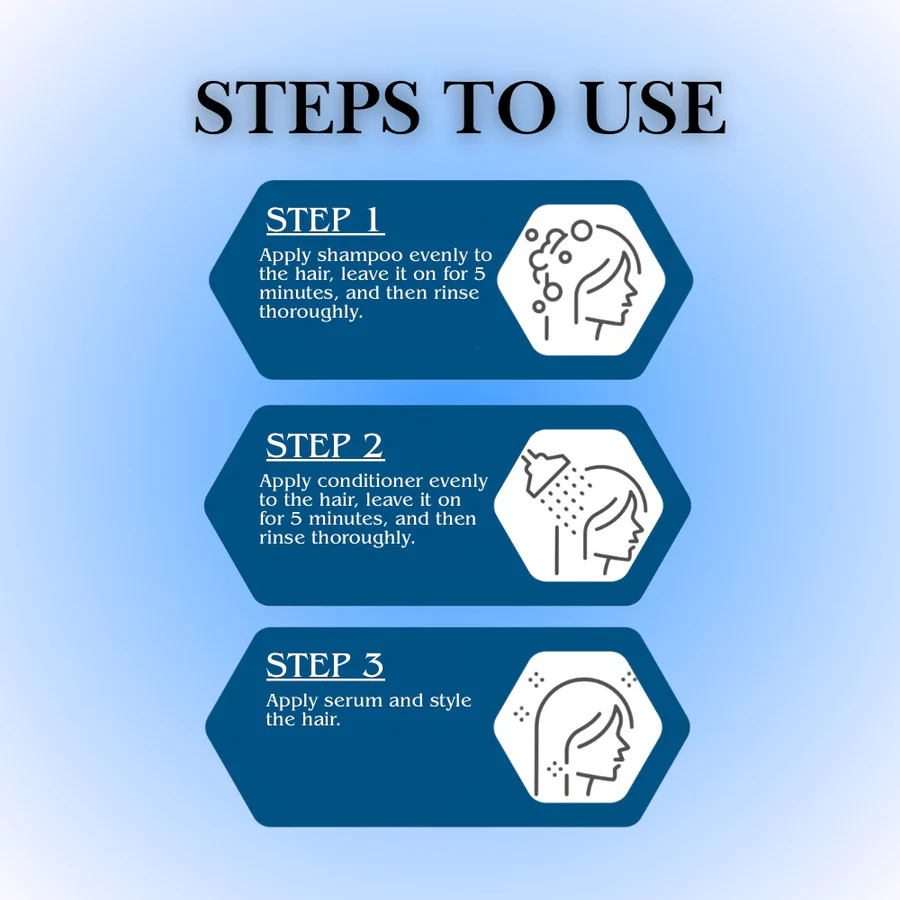 STEPS TO USE

STEP 1

Apply shampoo evenly to the hair, leave it on for 5 minutes, and then rinse thoroughly.

STEP 2

Apply conditioner evenly to the hair, leave it on for 5 minutes, and then rinse thoroughly.

STEP 3

Apply serum and style the hair.