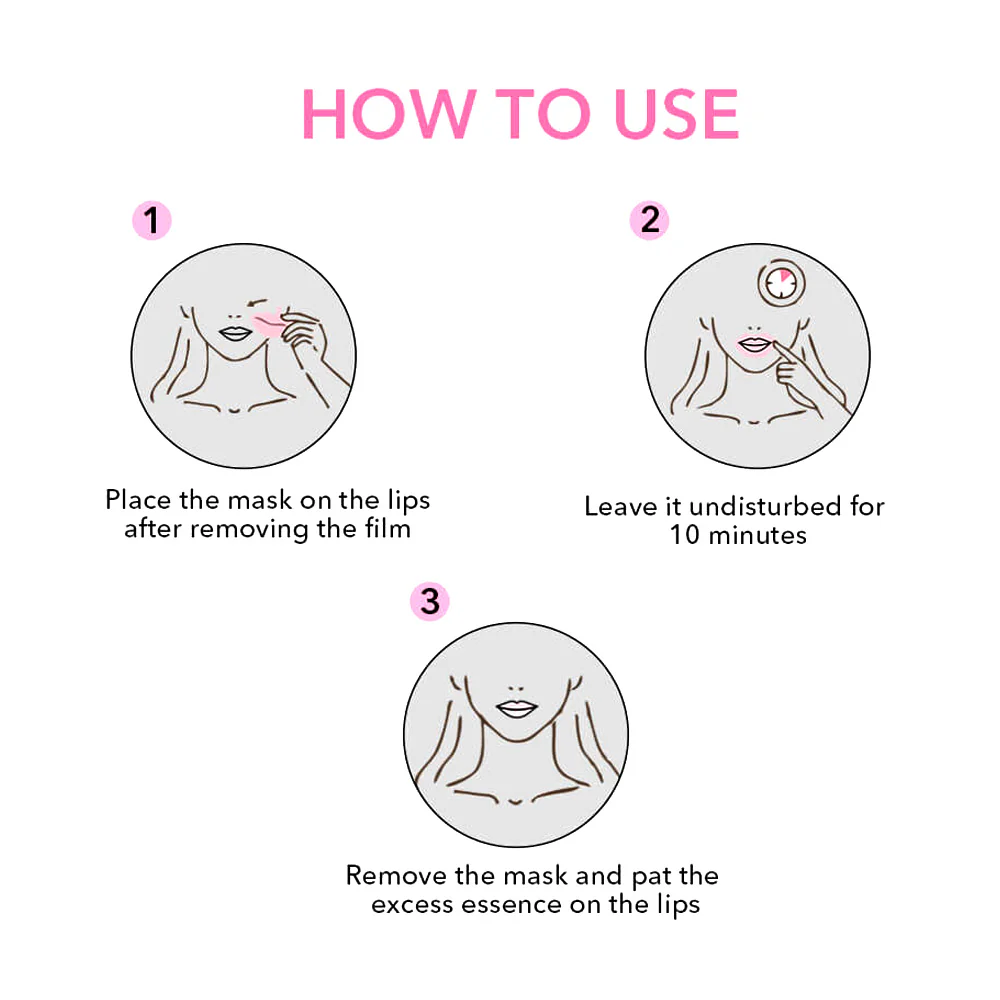 HOW TO USE

1

Place the mask on the lips after removing the film

2

Leave it undisturbed for 10 minutes

3

Remove the mask and pat the excess essence on the lips