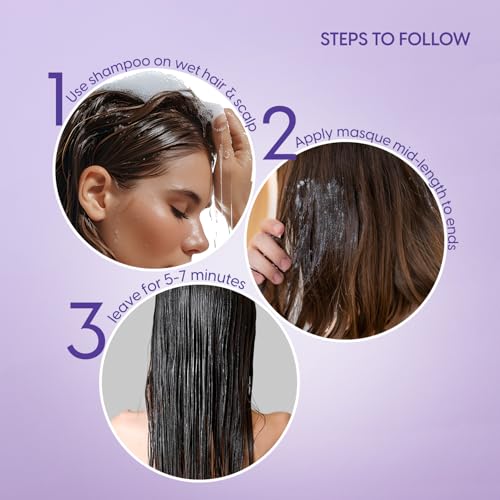 STEPS TO FOLLOW

1 Use shampoo on wet hair & scalp

2 Apply masque mid-length to ends

3 leave for 5-7 minutes