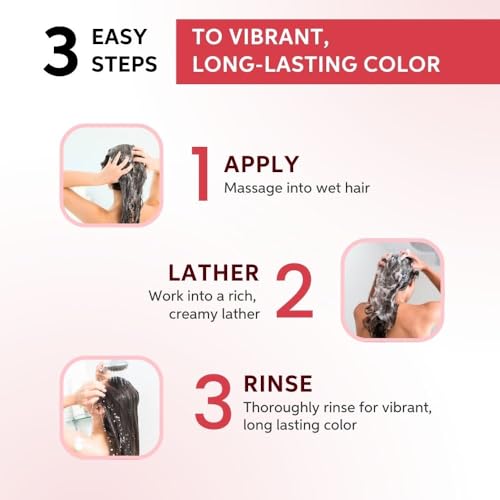 3 EASY STEPS TO VIBRANT, LONG-LASTING COLOR

1 APPLY
Massage into wet hair

LATHER 2
Work into a rich, creamy lather

3 RINSE
Thoroughly rinse for vibrant, long lasting color