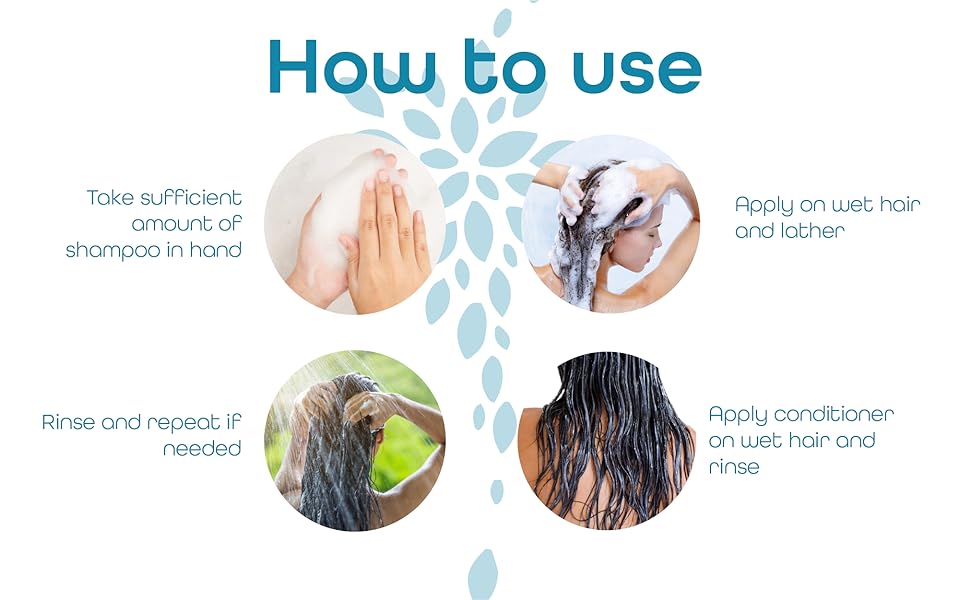 How to use

Take sufficient amount of shampoo in hand

Apply on wet hair and lather

Rinse and repeat if needed

Apply conditioner on wet hair and rinse